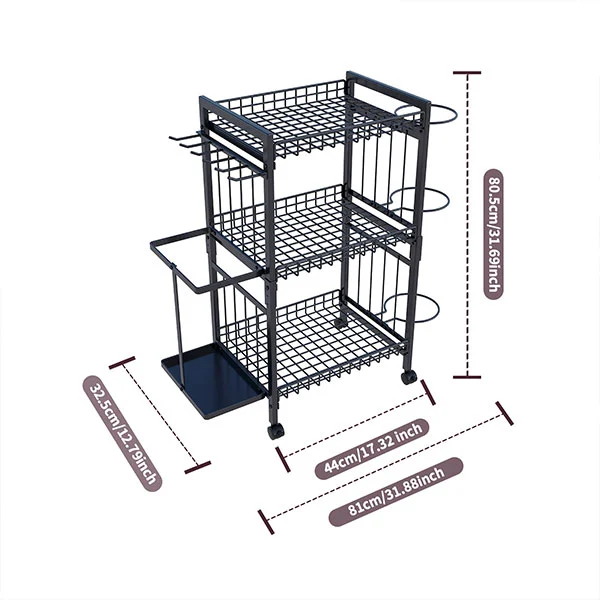 80.5cm/31.69inch

32.5cm/12.79inch

44cm/17.32 inch

81cm/31.88inch